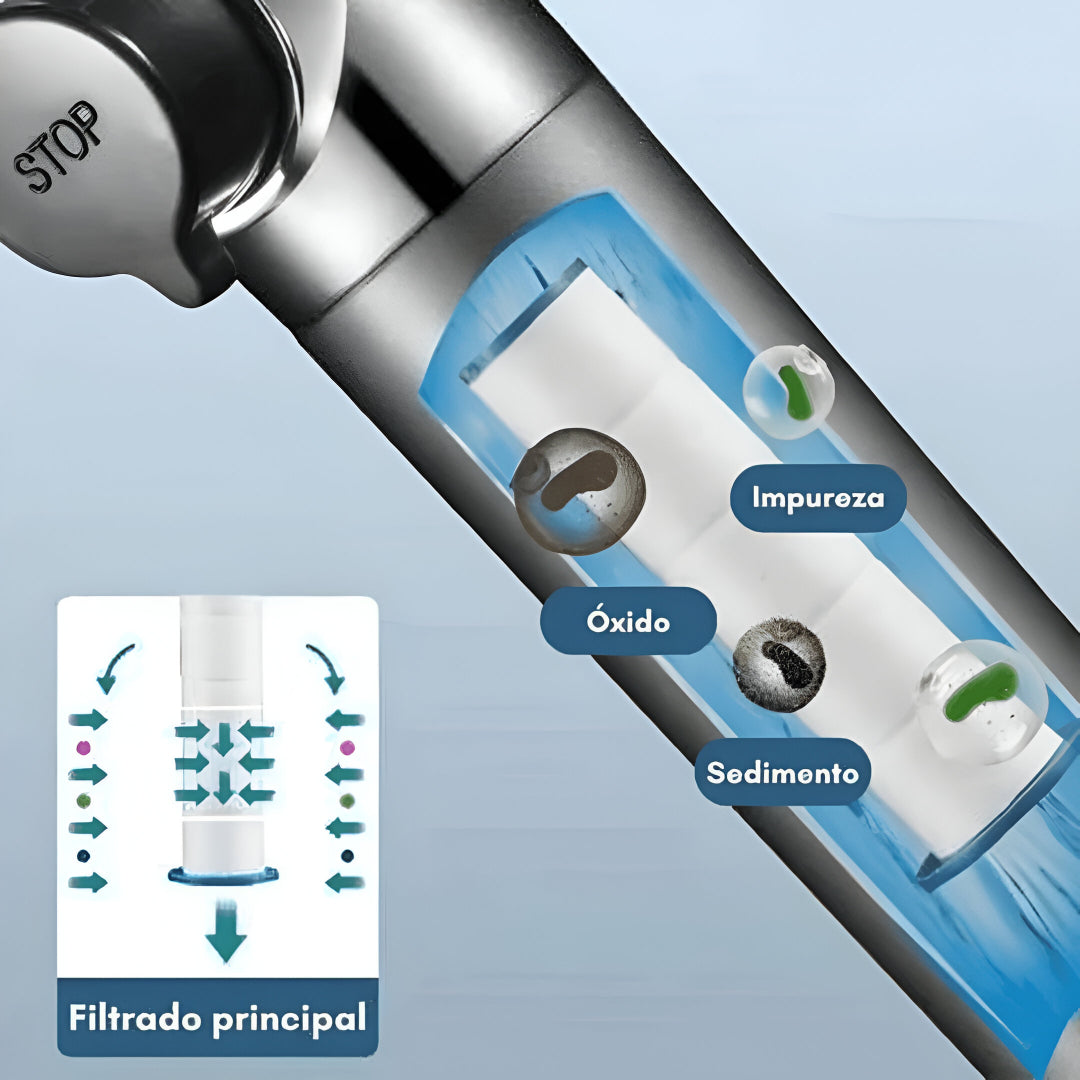 STOP

Impureza

Óxido

Sedimento

Filtrado principal